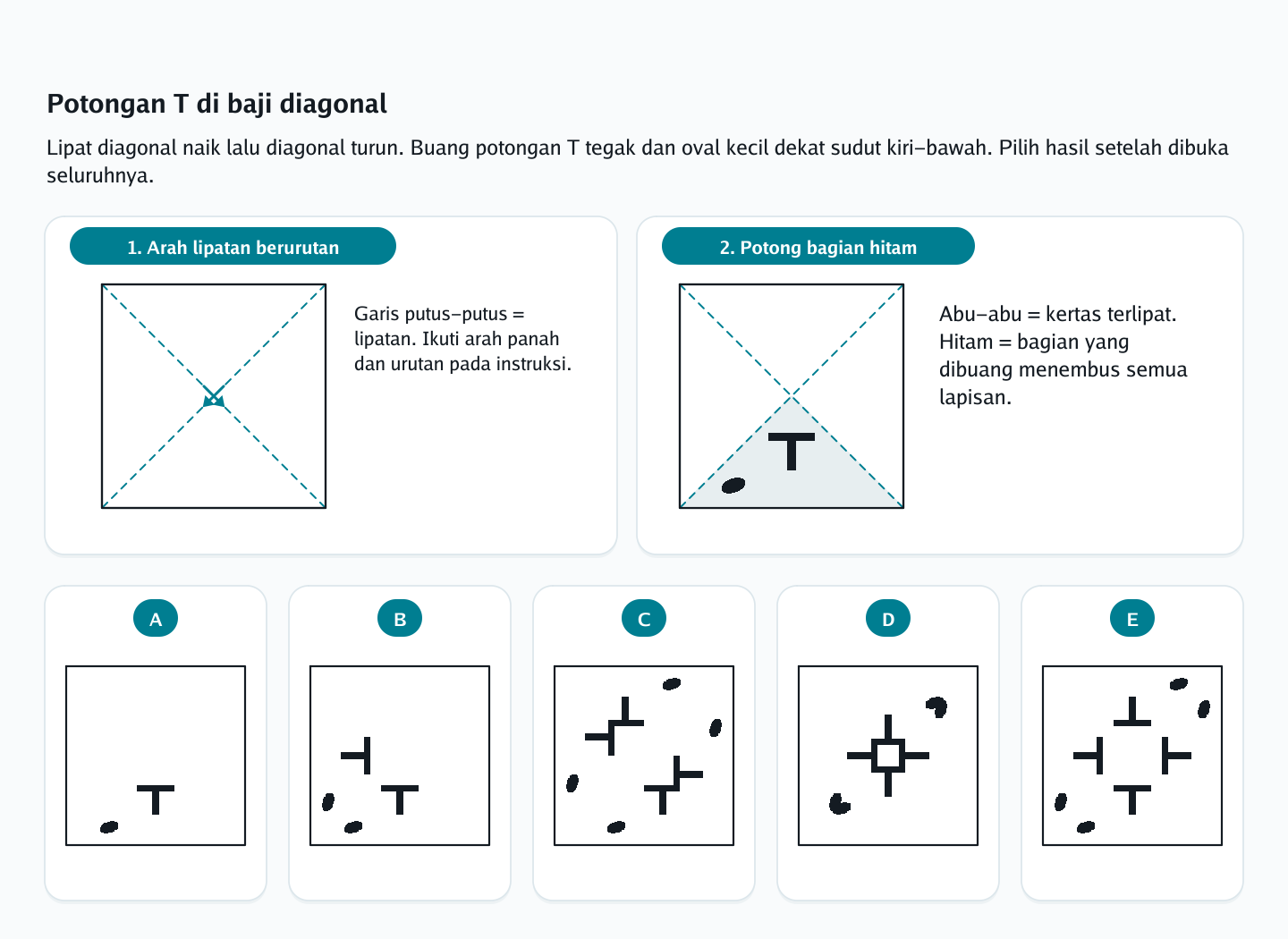 Potongan T di baji diagonal

Lipat diagonal naik lalu diagonal turun. Buang potongan T tegak dan oval kecil dekat sudut kiri–bawah. Pilih hasil setelah dibuka seluruhnya.

1. Arah lipatan berurutan

Garis putus–putus = lipatan. Ikuti arah panah dan urutan pada instruksi.

2. Potong bagian hitam

Abu–abu = kertas terlipat. Hitam = bagian yang dibuang menembus semua lapisan.

A

B

C

D

E