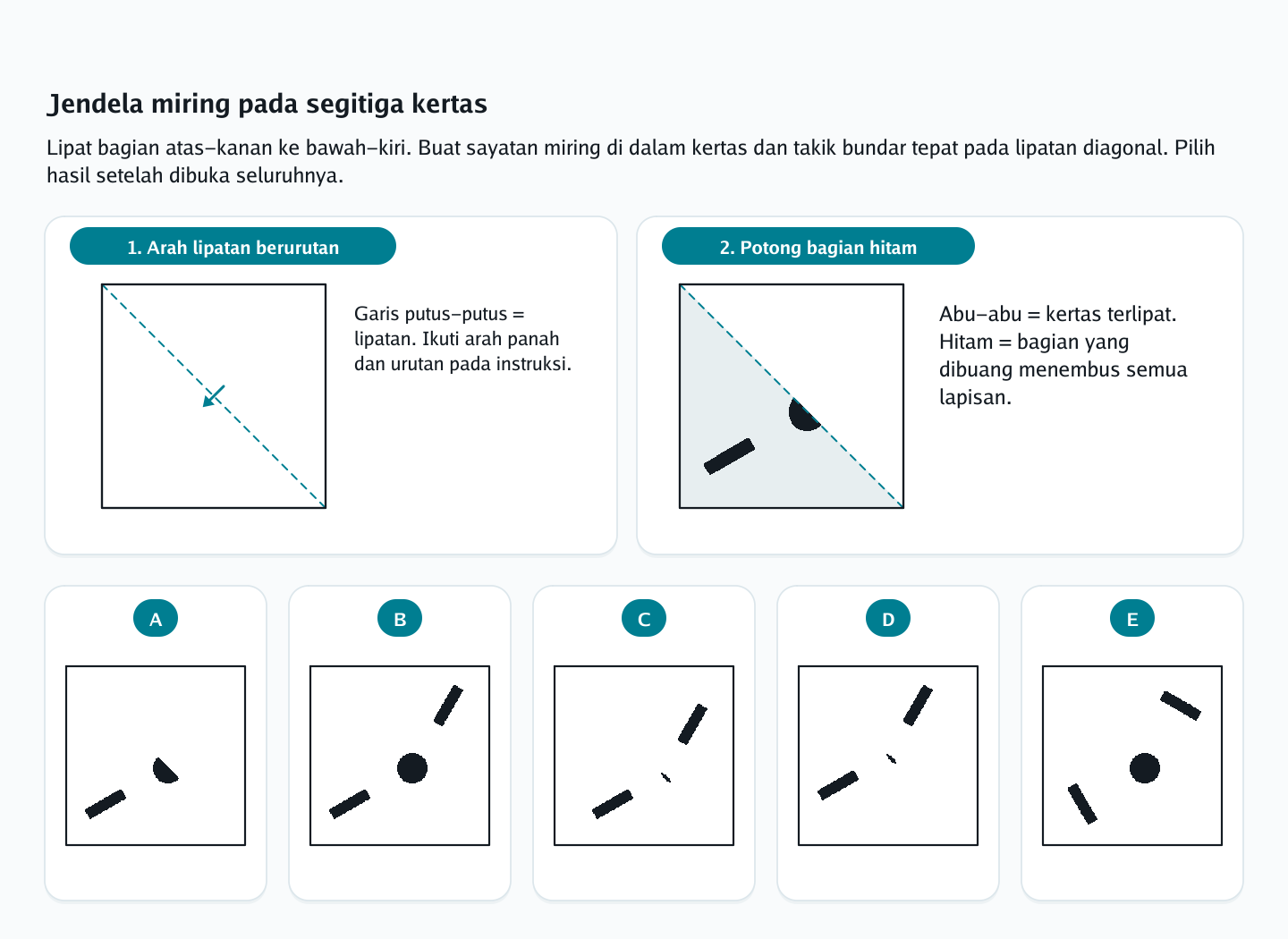 Jendela miring pada segitiga kertas

Lipat bagian atas–kanan ke bawah–kiri. Buat sayatan miring di dalam kertas dan takik bundar tepat pada lipatan diagonal. Pilih hasil setelah dibuka seluruhnya.

1. Arah lipatan berurutan

Garis putus–putus = lipatan. Ikuti arah panah dan urutan pada instruksi.

2. Potong bagian hitam

Abu–abu = kertas terlipat. Hitam = bagian yang dibuang menembus semua lapisan.

A

B

C

D

E